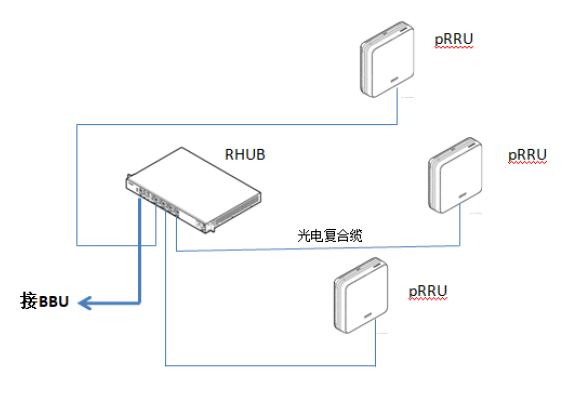 pRRU

RHUB

pRRU

光电复合缆

接BBU

pRRU